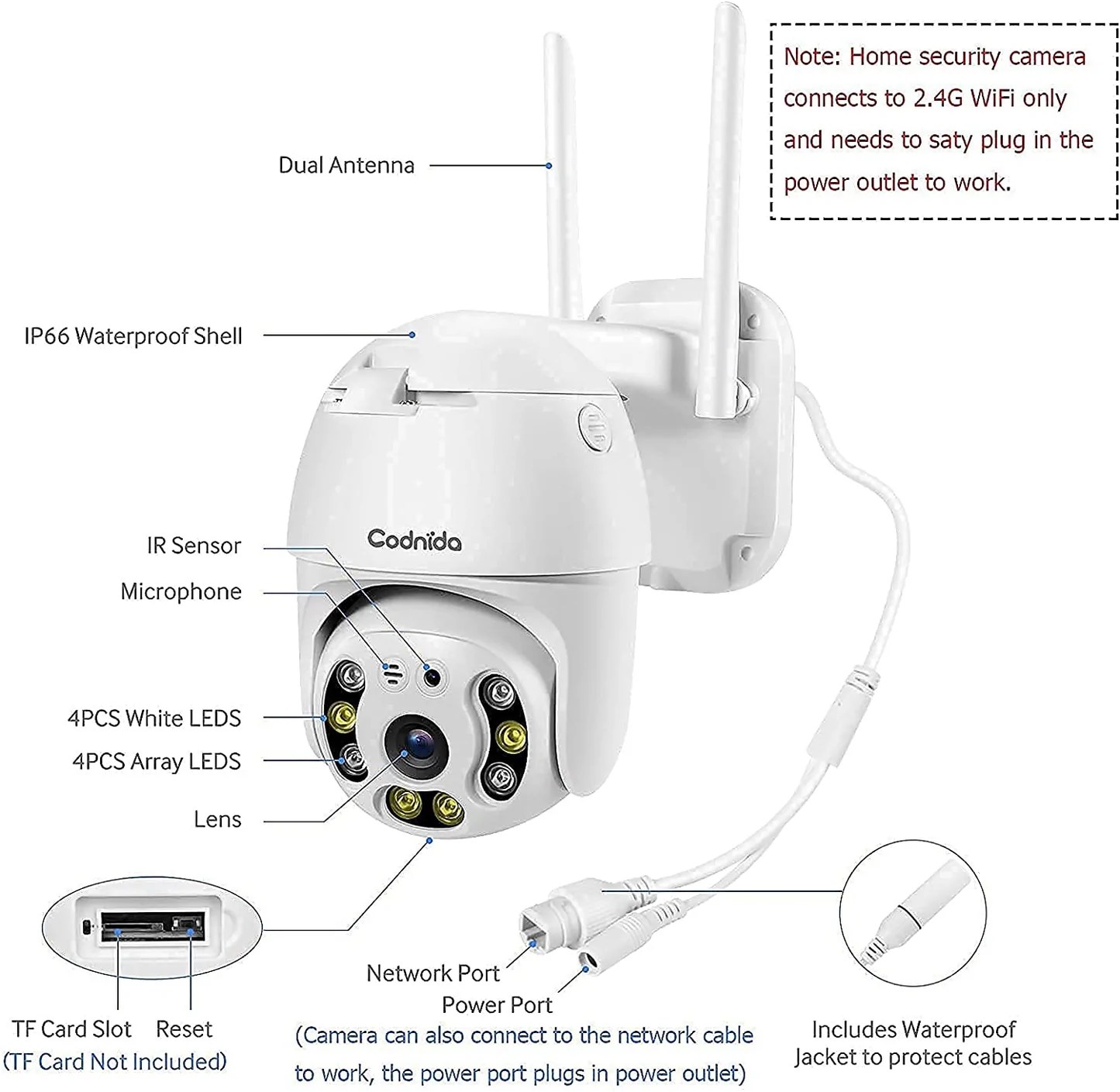 Note: Home security camera connects to 2.4G WiFi only and needs to saty plug in the power outlet to work.

Dual Antenna

IP66 Waterproof Shell

Codnida

IR Sensor

Microphone

4PCS White LEDS

4PCS Array LEDS

Lens

TF Card Slot

Reset

(TF Card Not Included)

Network Port

Power Port

(Camera can also connect to the network cable to work, the power port plugs in power outlet)

Includes Waterproof Jacket to protect cables